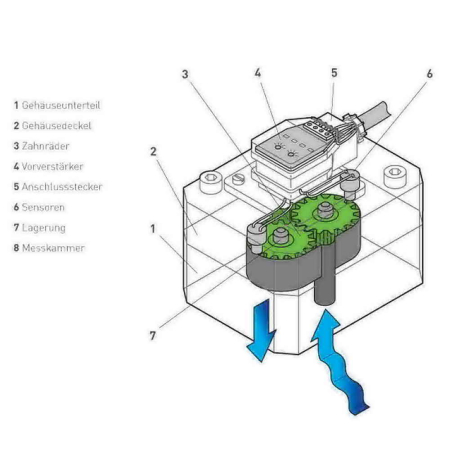 1 Gehäuseunterteil
2 Gehäusedeckel
3 Zahnräder
4 Vorverstärker
5 Anschlussstecker
6 Sensoren
7 Lagerung
8 Messkammer

3
4
5
6
2
1
7