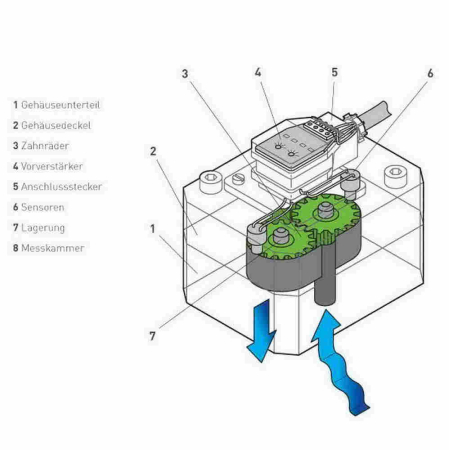 1 Gehäuseunterteil
2 Gehäusedeckel
3 Zahnräder
4 Vorverstärker
5 Anschlussstecker
6 Sensoren
7 Lagerung
8 Messkammer

3
4
5
6
2
1
7